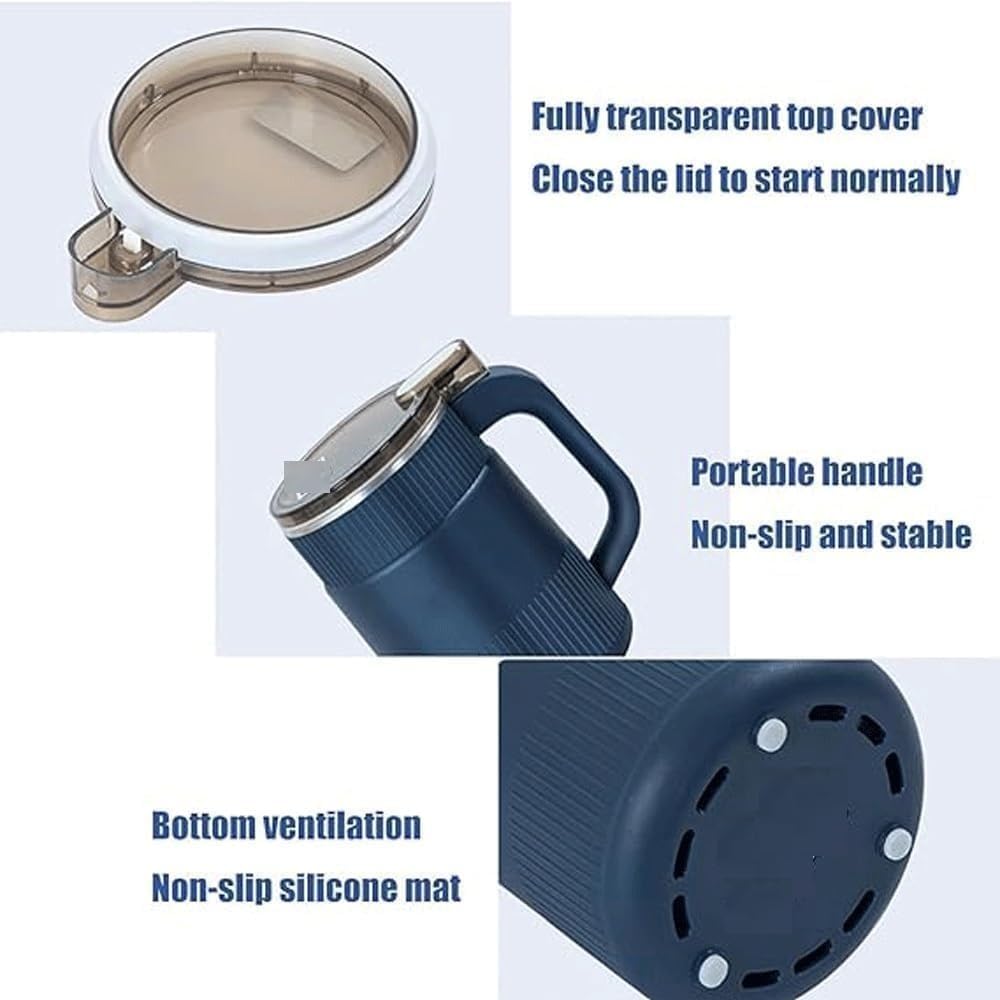 Fully transparent top cover
Close the lid to start normally

Portable handle
Non-slip and stable

Bottom ventilation
Non-slip silicone mat