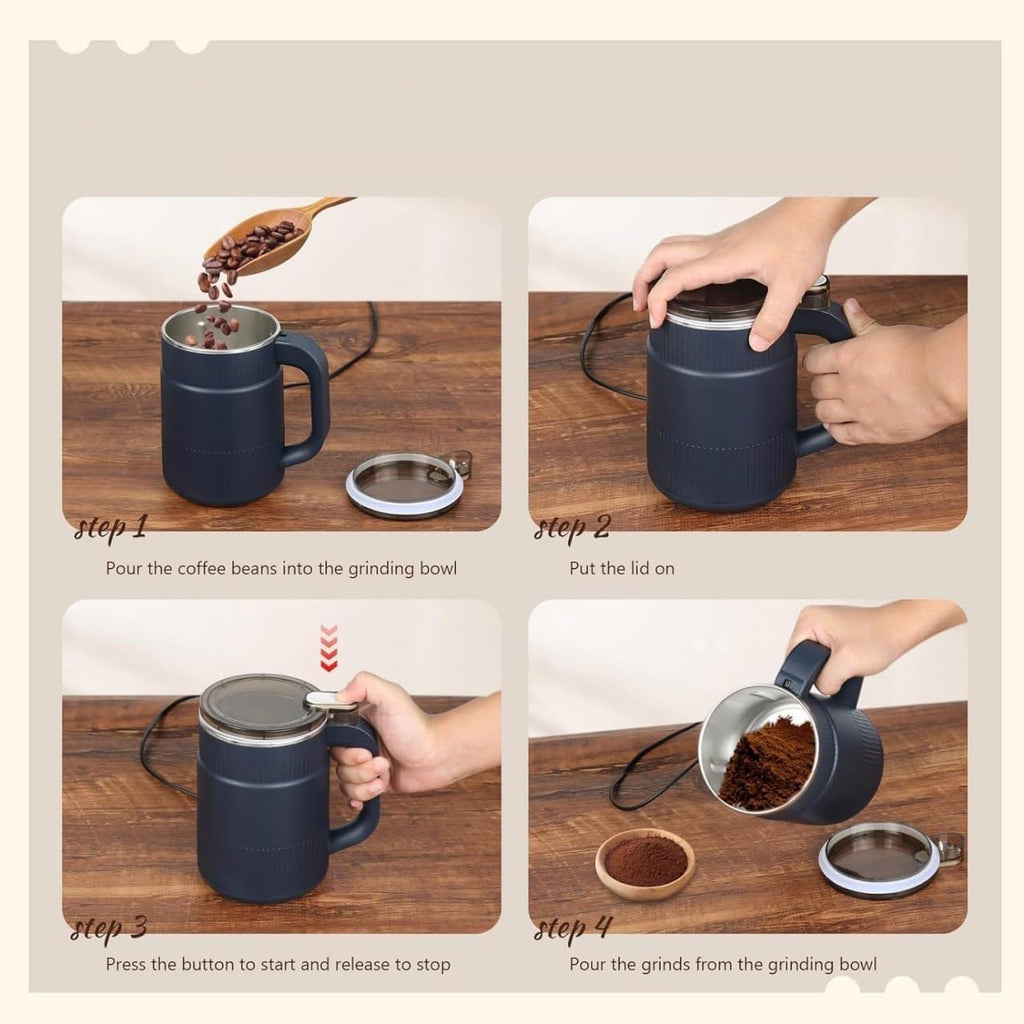 step 1
Pour the coffee beans into the grinding bowl

step 2
Put the lid on

step 3
Press the button to start and release to stop

step 4
Pour the grinds from the grinding bowl