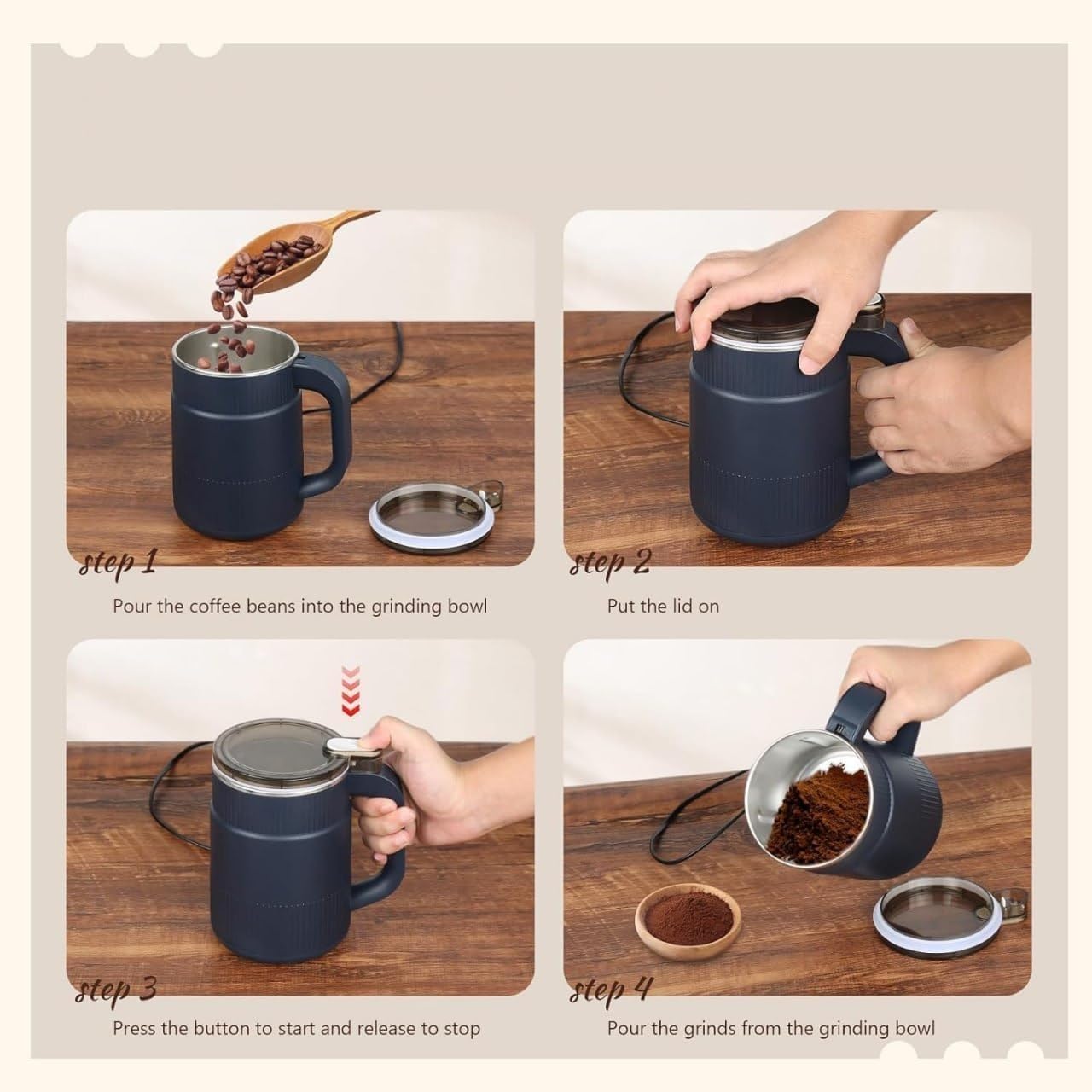 step 1

Pour the coffee beans into the grinding bowl

step 2

Put the lid on

step 3

Press the button to start and release to stop

step 4

Pour the grinds from the grinding bowl